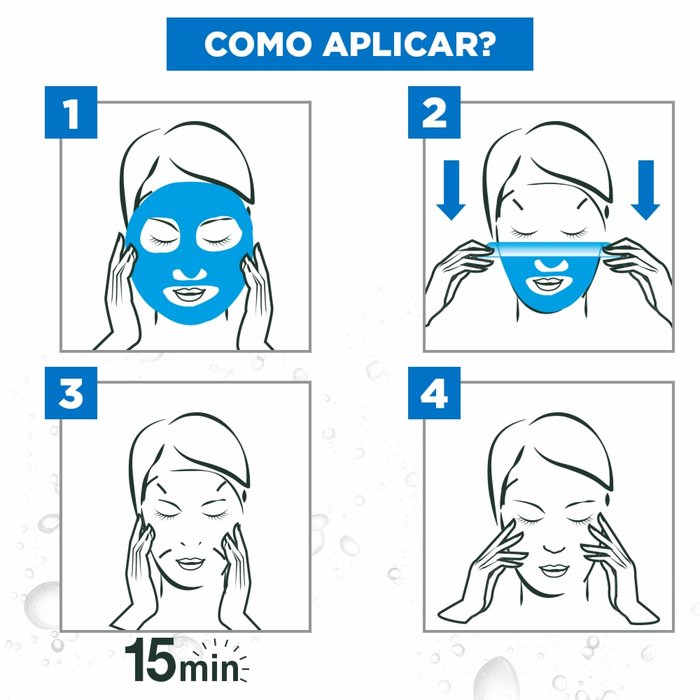 COMO APLICAR?

1

2

3

15min

4